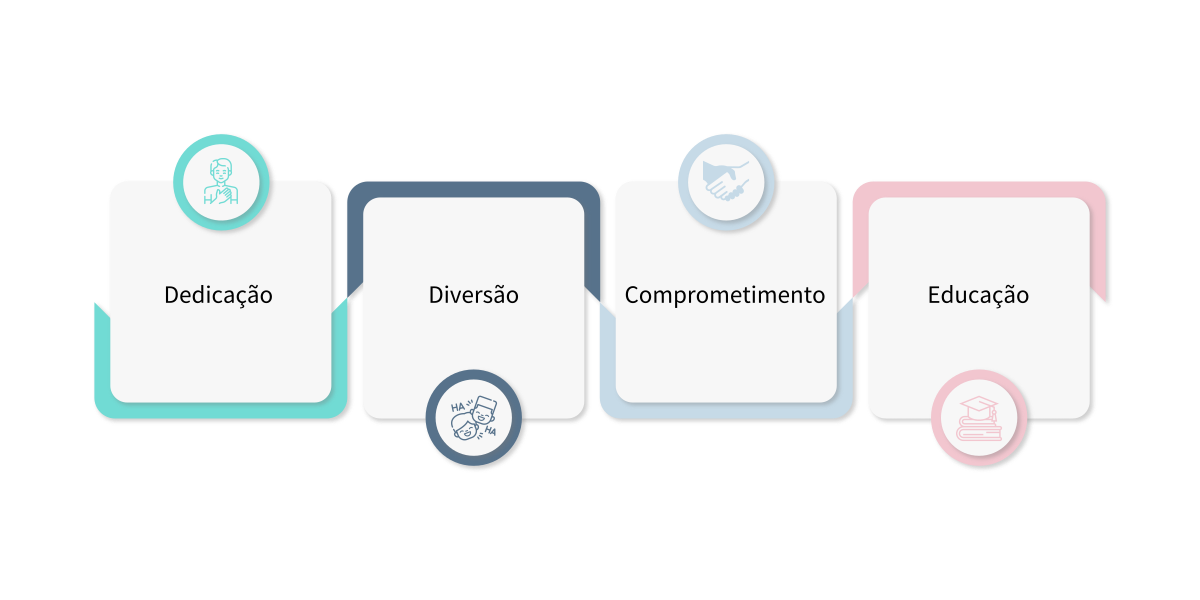 Dedicação

Diversão

HA HA

Comprometimento

Educação